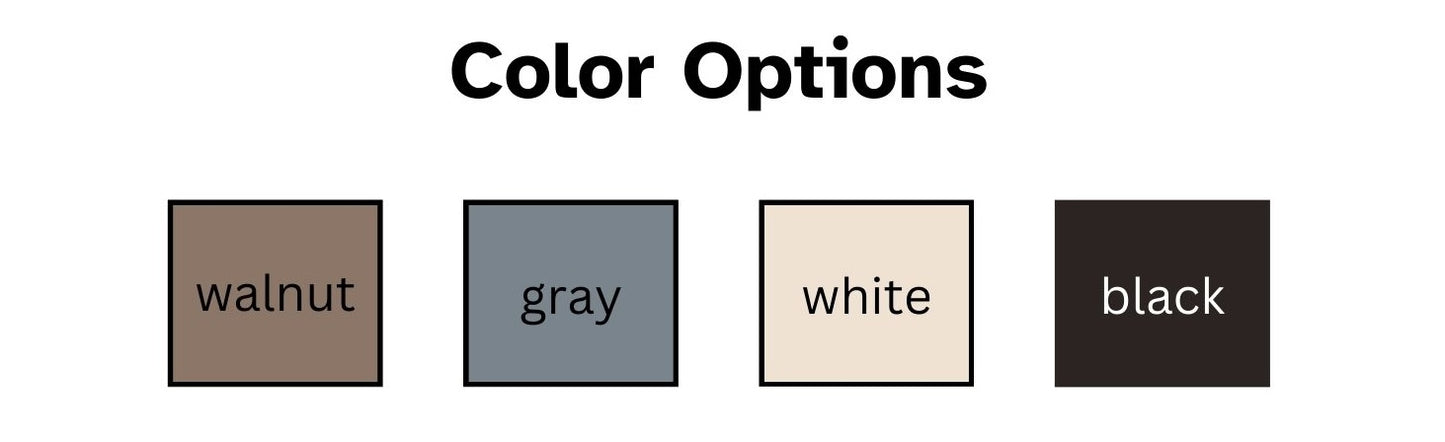 Color Options

walnut

gray

white

black